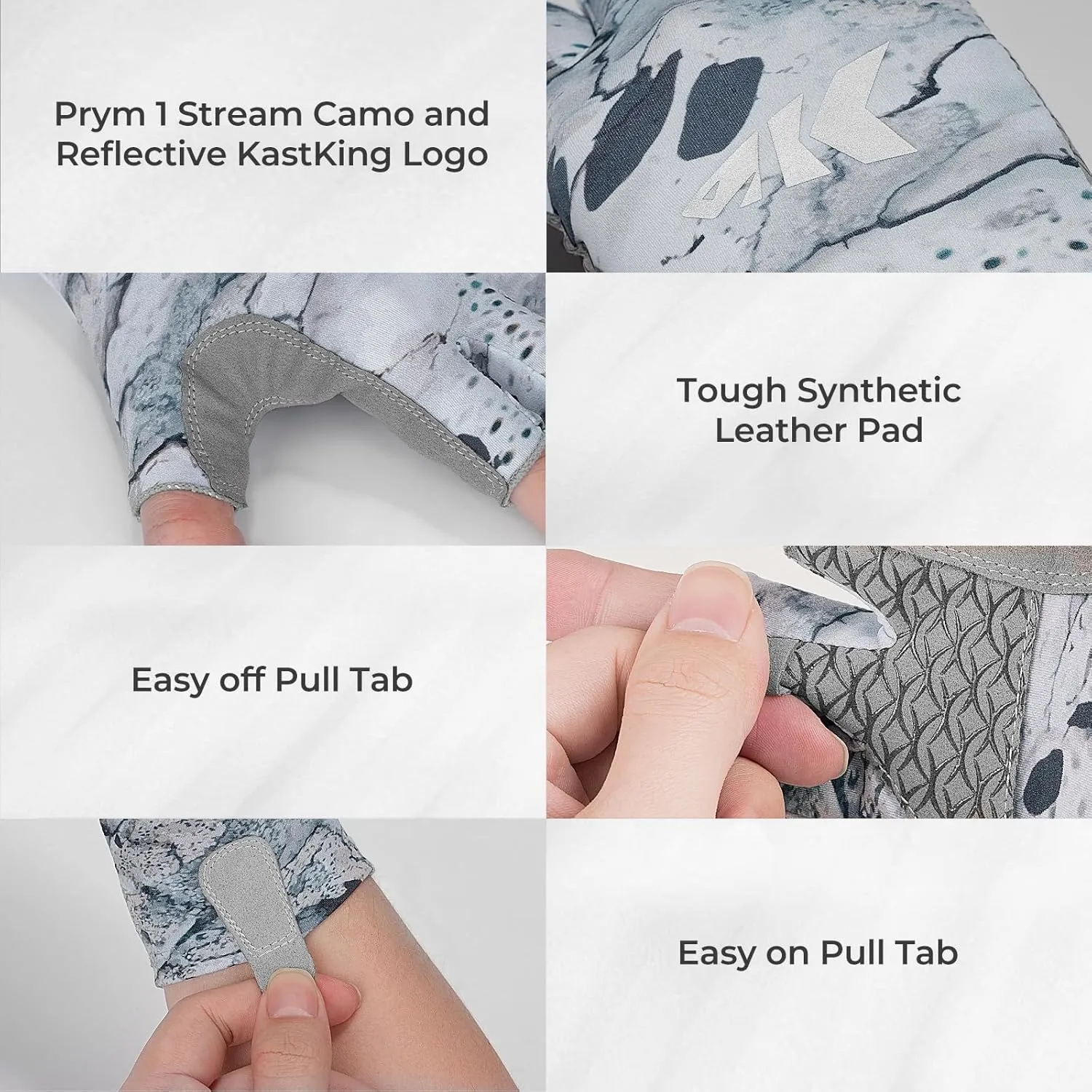 Prym 1 Stream Camo and Reflective KastKing Logo

Tough Synthetic Leather Pad

Easy off Pull Tab

Easy on Pull Tab